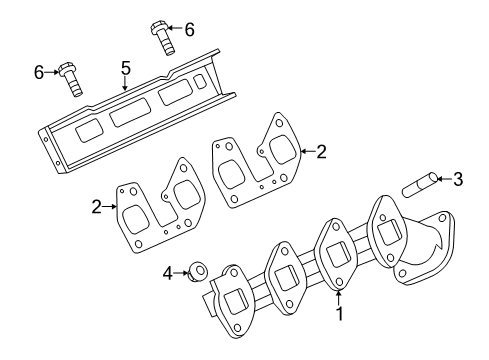 6
6
5
2
3
2
4
1