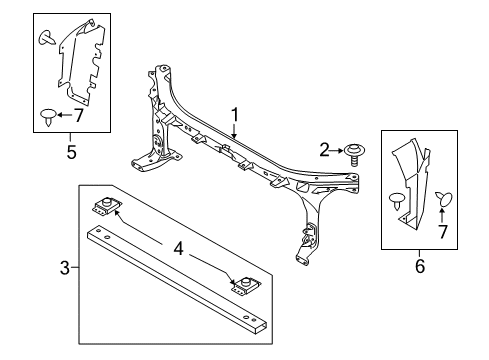 7
5
1
2
7
6
3
4