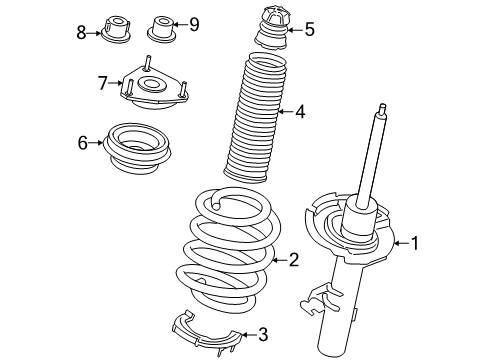 8
9
5
7
4
6
1
2
3