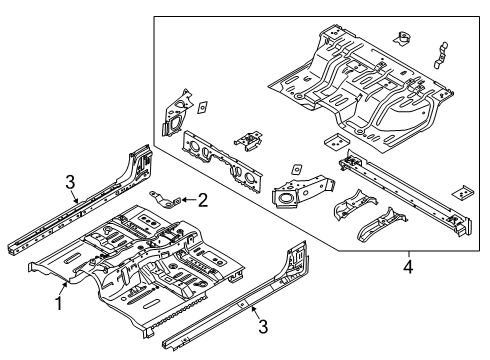 3
2
4
1
3