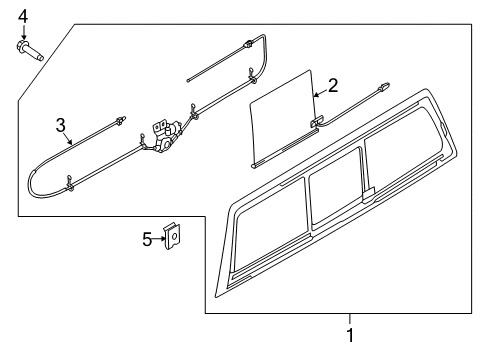 4
2
3
5
1