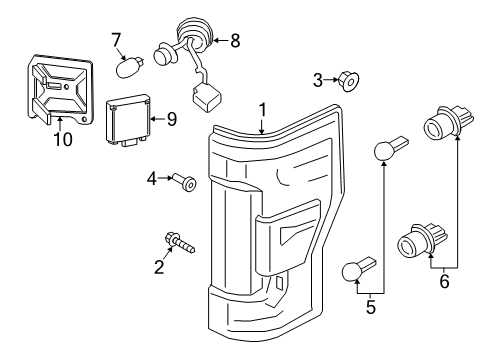 7
8
3
10
9
1
4
2
5
6