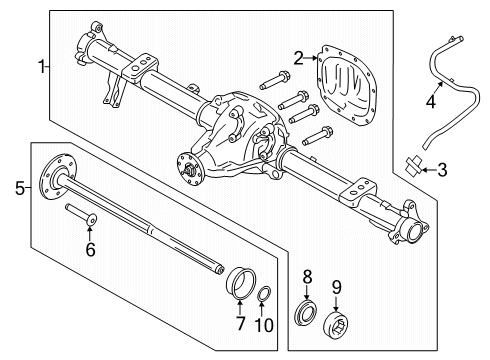 1
2
4
3
5
6
7
10
8
9