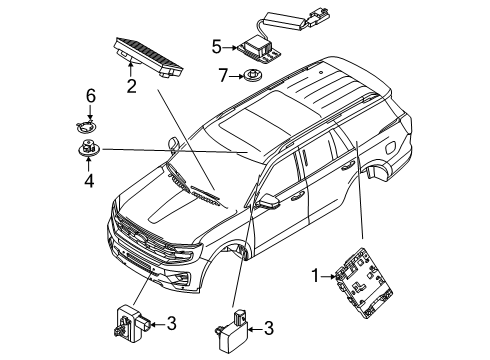 5
2
7
6
4
1
3
3