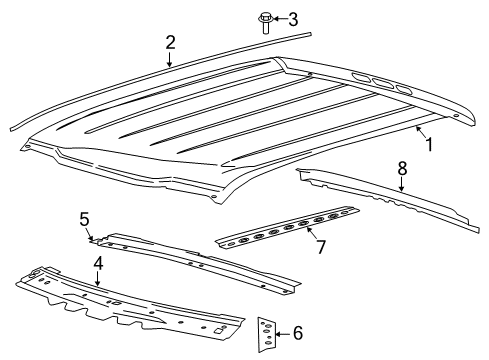 3
2
1
8
5
7
4
6