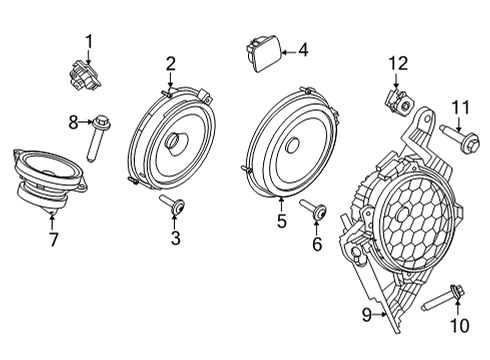 1
2
4
12
11
8
7
3
5
6
9
10