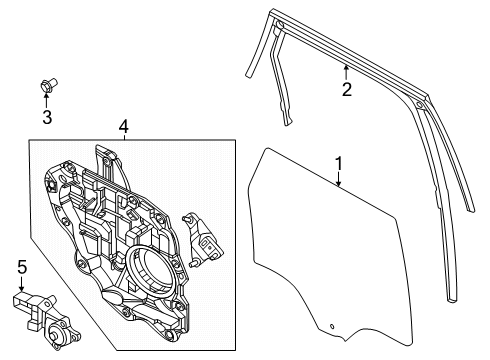 2
3
4
1
5