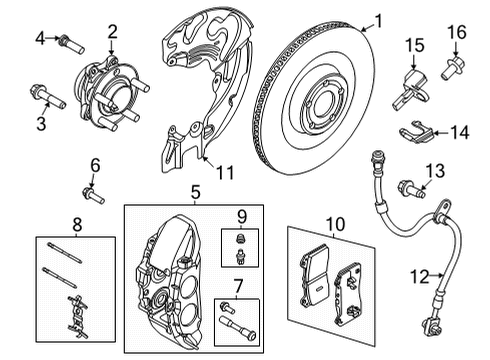 4
2
1
16
15
3
14
11
6
13
5
8
9
10
7
12