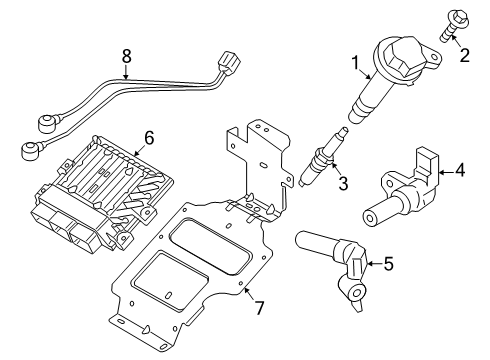 8
1
2
6
3
4
5
7