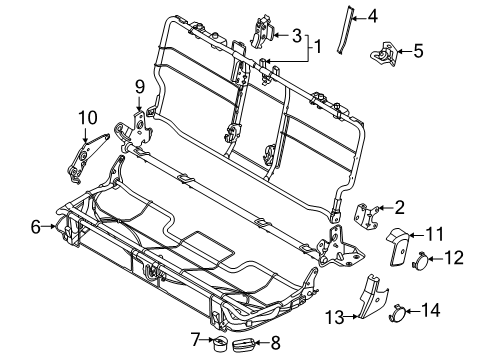 4
3
1
5
9
10
2
6
11
12
13
14
7
8