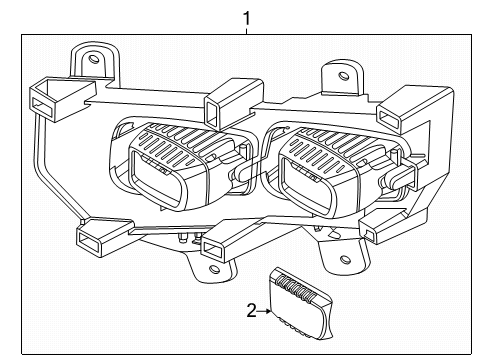 1

2