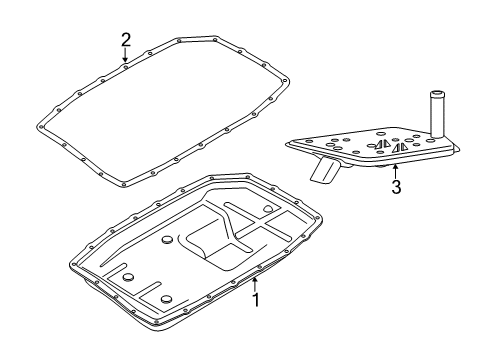 2
3
1