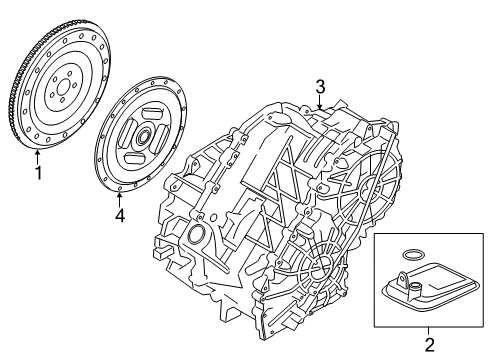 1
4
3
2