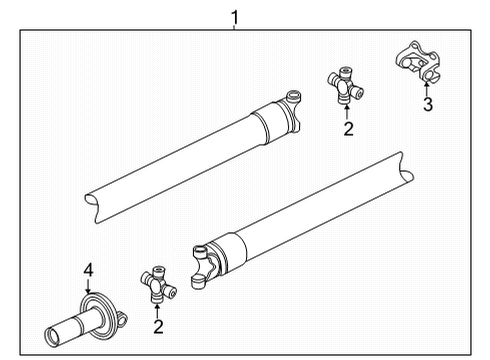 1
3
2
4
2