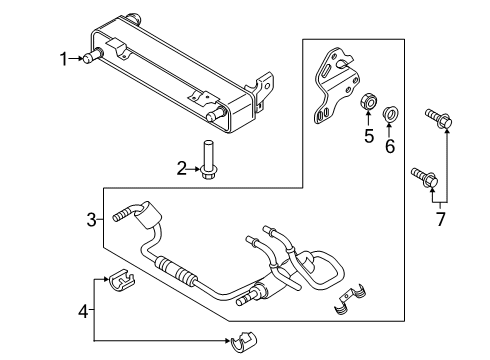 1
2
3
4
5
6
7