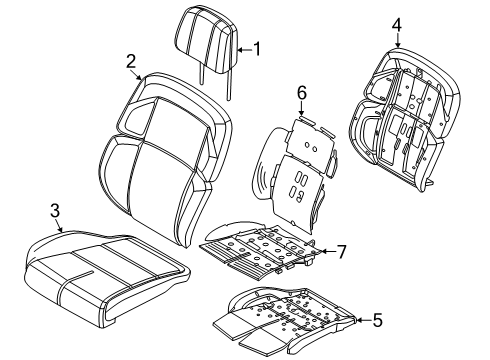 1
2
4
6
3
7
5