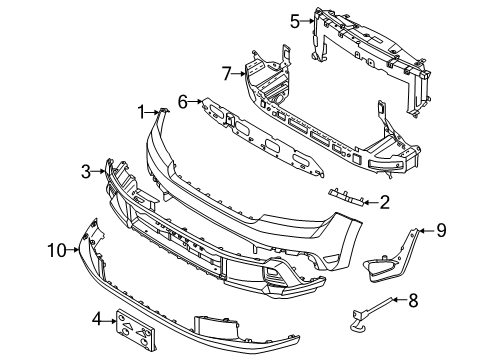 5
7
6
1
3
2
9
10
8
4