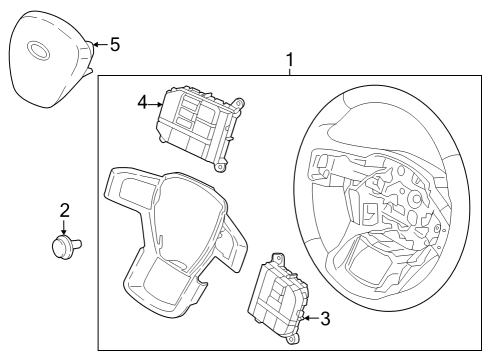 5
1
4
2
3