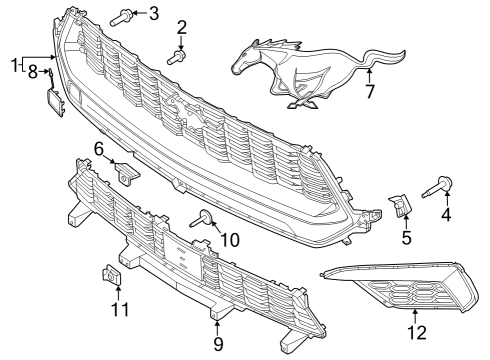 3
2
1
8
7
6
4
5
10
11
9
12