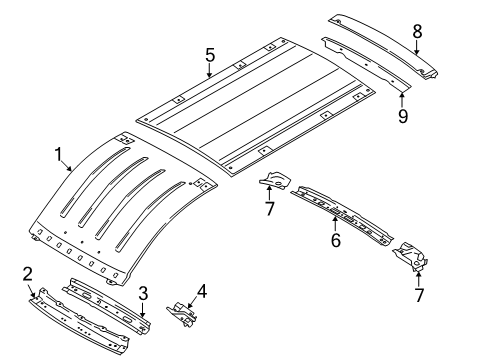 8
5
9
1
7
6
7
2
3
4