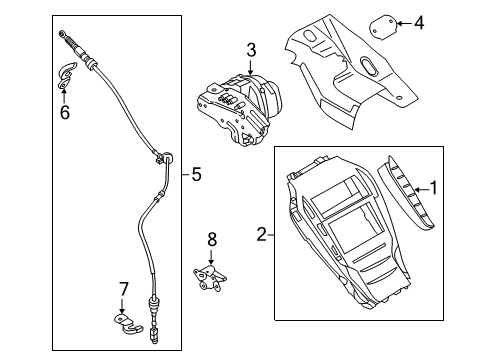 4
3
6
5
1
2
8
7