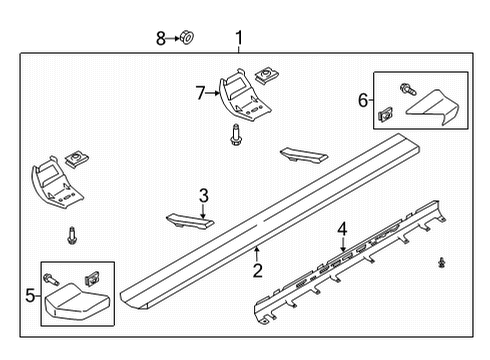 8
1
7
6
3
4
2
5