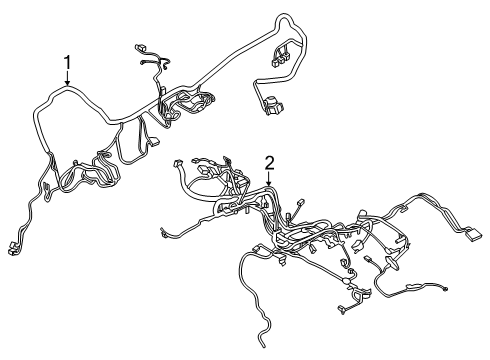 1
2