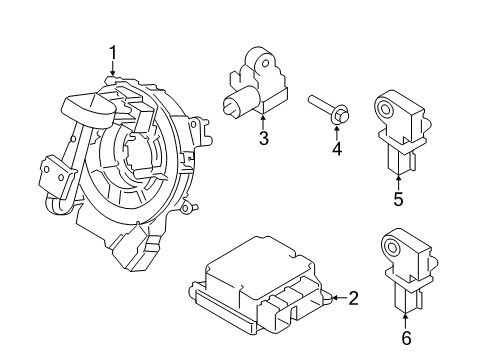 1
3
4
5
2
6