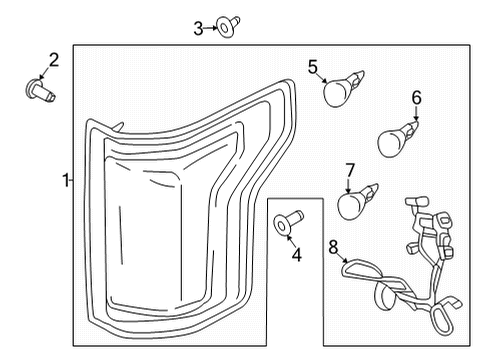 3
2
5
6
1
7
4
8