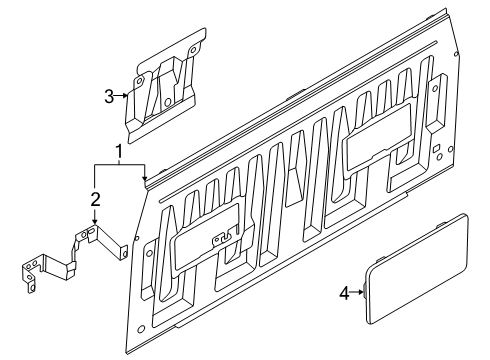 3
1
2
4