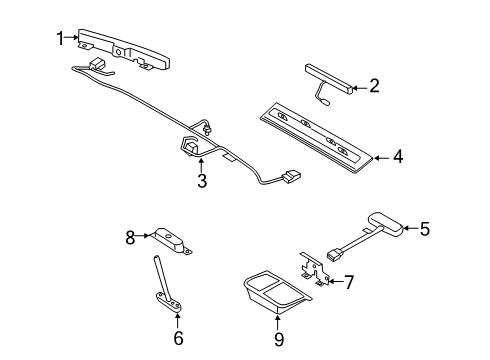 1
2
3
4
5
8
7
6
9