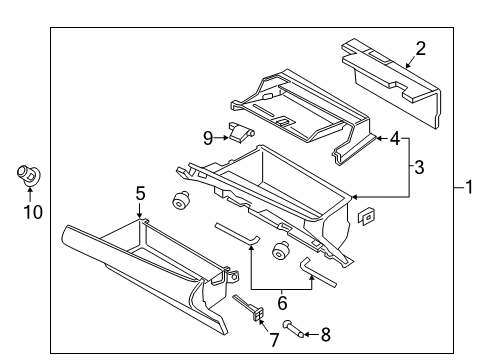 2
9
4
3
1
10
5
6
7
8