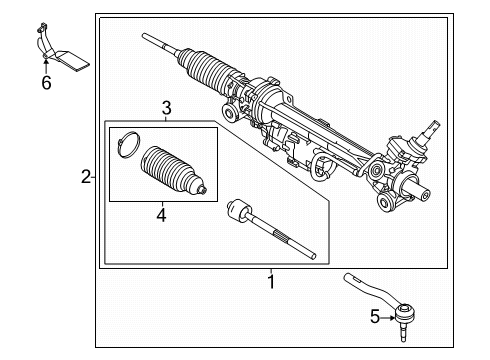 6
3
2
4
1
5