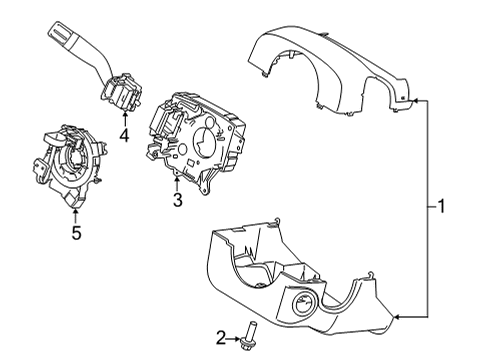 4
3
5
1
2