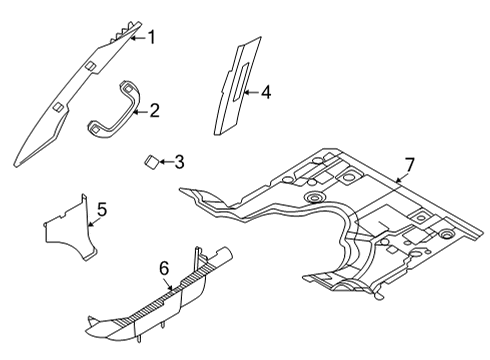 1
2
3
4
5
6
7