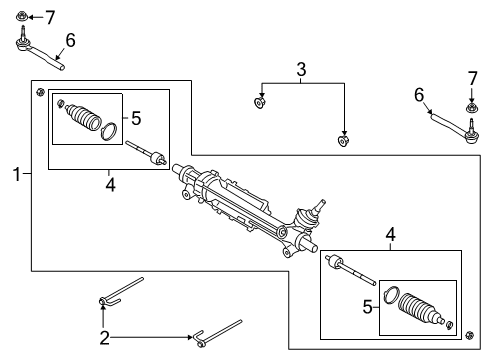 7
6
3
7
6
5
1
4
4
5
2