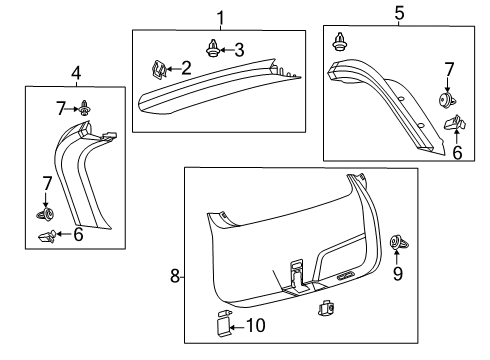 1
3
2
5
7
6
4
7
7
6
8
9
10