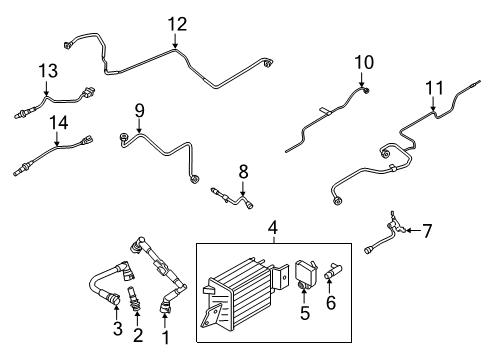 12
13
10
11
14
9
8
4
7
5
6
3
2
1