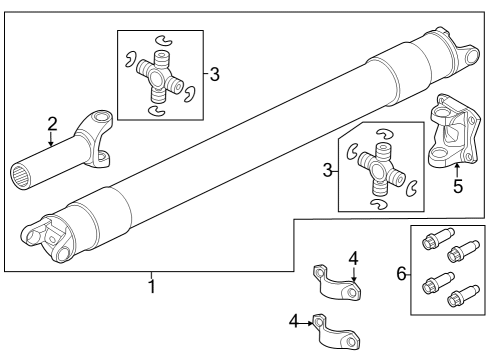 3
2
3
5
1
4
6
4