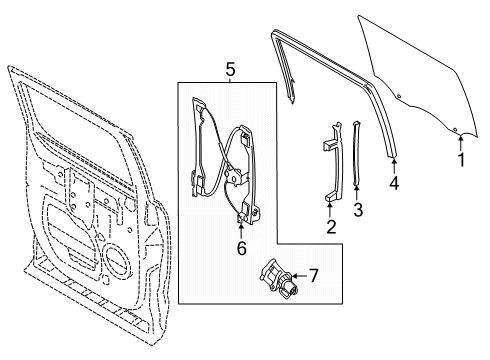 5
1
4
3
2
6
7