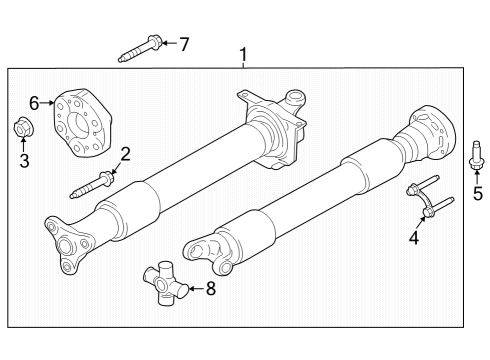 7
1
6
3
2
5
4
8