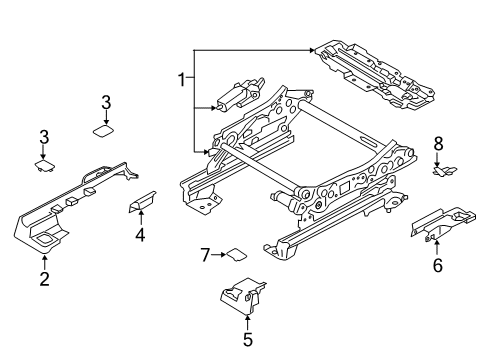 1
3
3
8
4
2
7
6
5