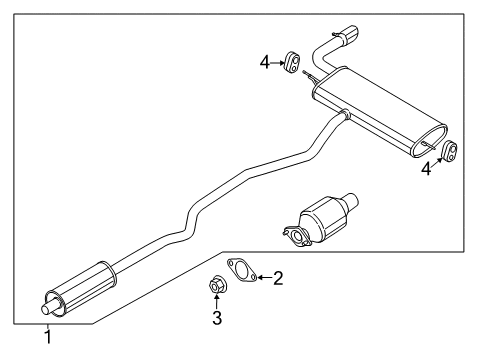 4
4
2
3
1