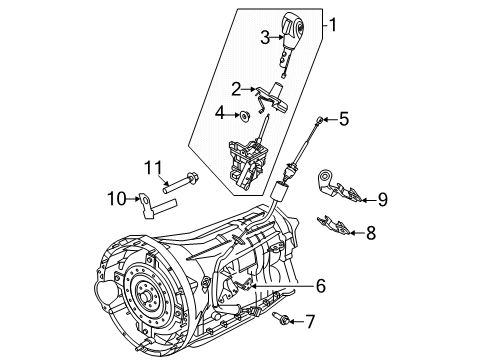 1
3
2
4
5
11
10
9
8
6
7