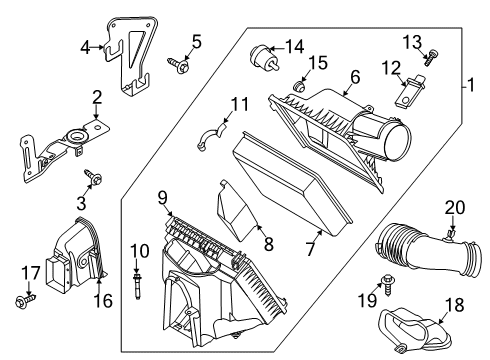 4
5
14
13
15
12
6
1
2
11
3
9
8
7
20
10
17
16
19
18