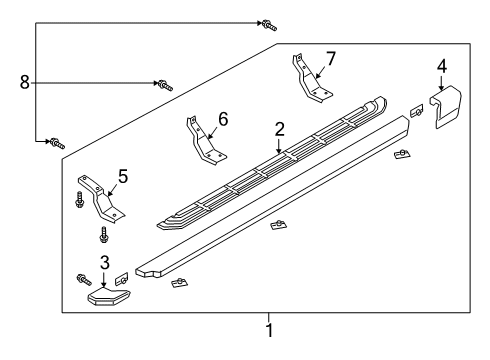 8
7
4
6
2
5
3
1