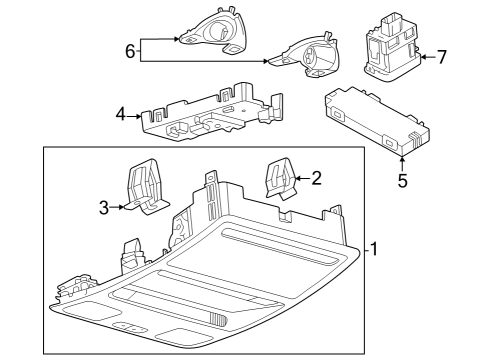 6
7
4
5
2
3
1