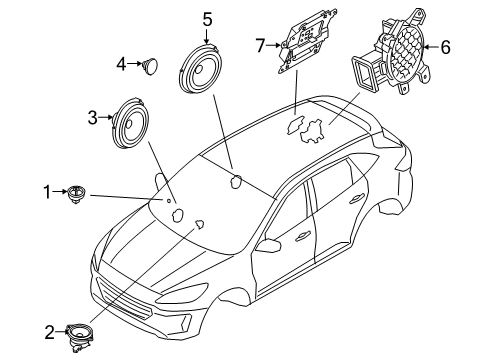 5
7
6
4
3
1
2