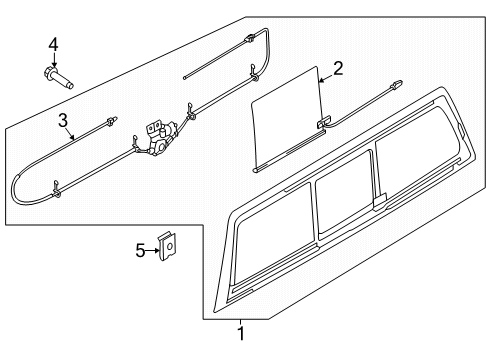 4
2
3
5
1