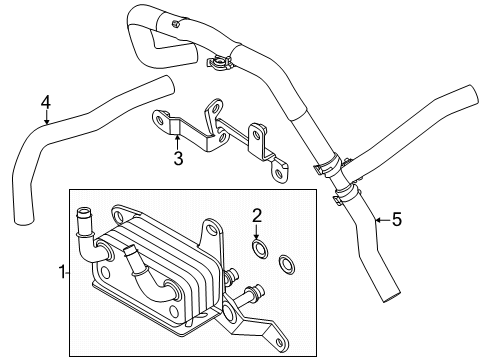 4
3
2
5
1